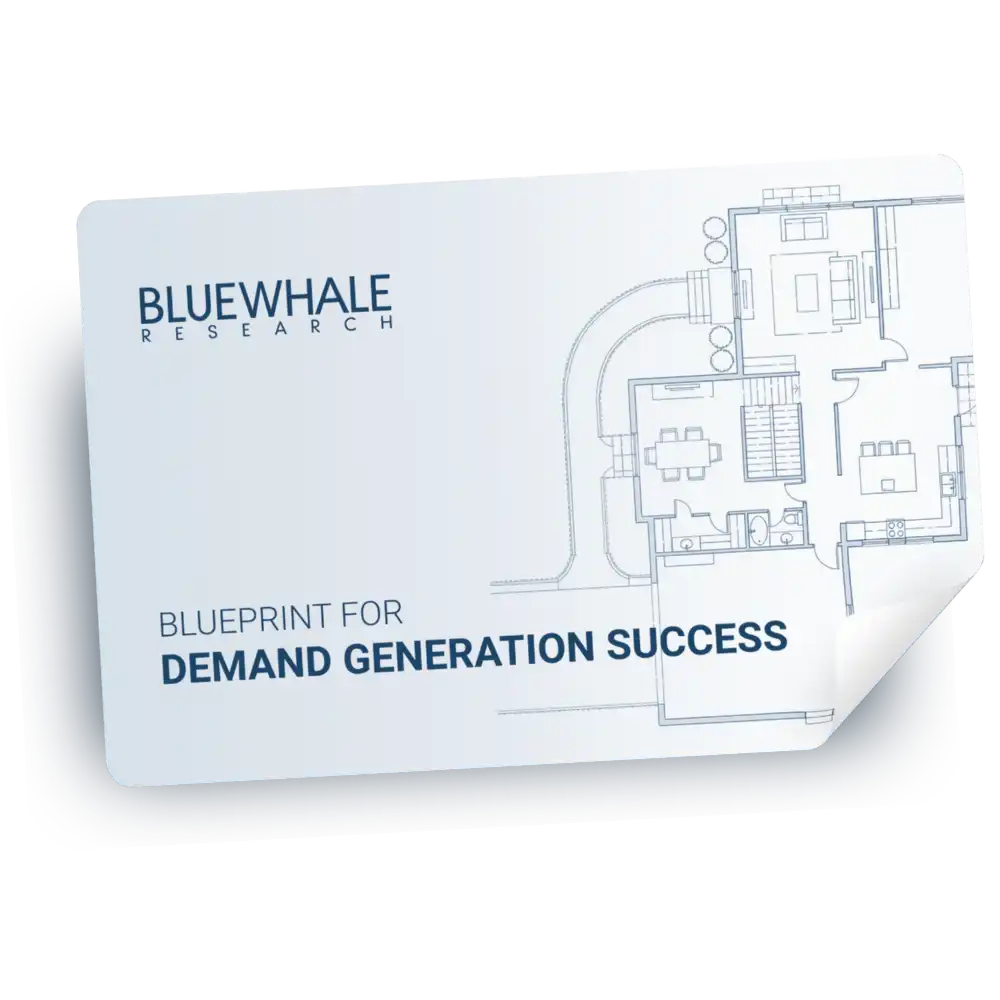 BLUEWHALE
RESEARCH

BLUEPRINT FOR
DEMAND GENERATION SUCCESS