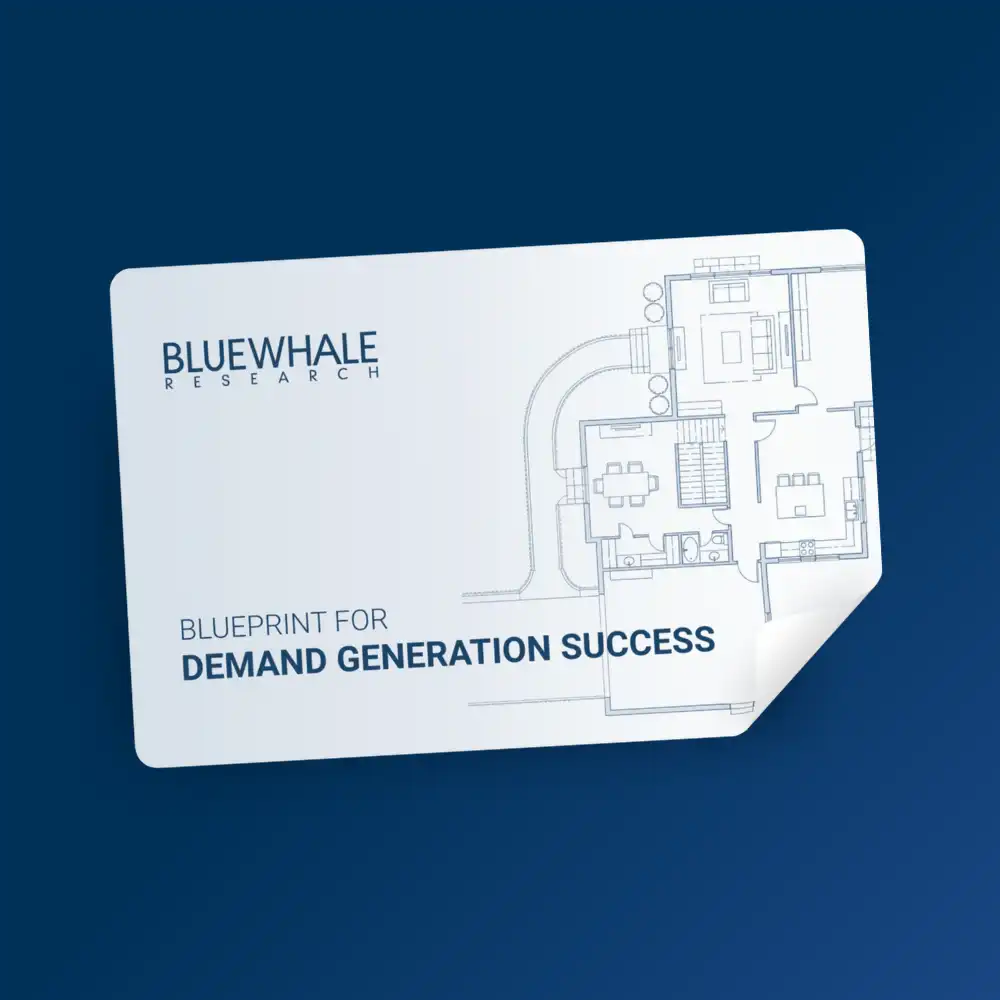 BLUEWHALE
RESEARCH

BLUEPRINT FOR
DEMAND GENERATION SUCCESS